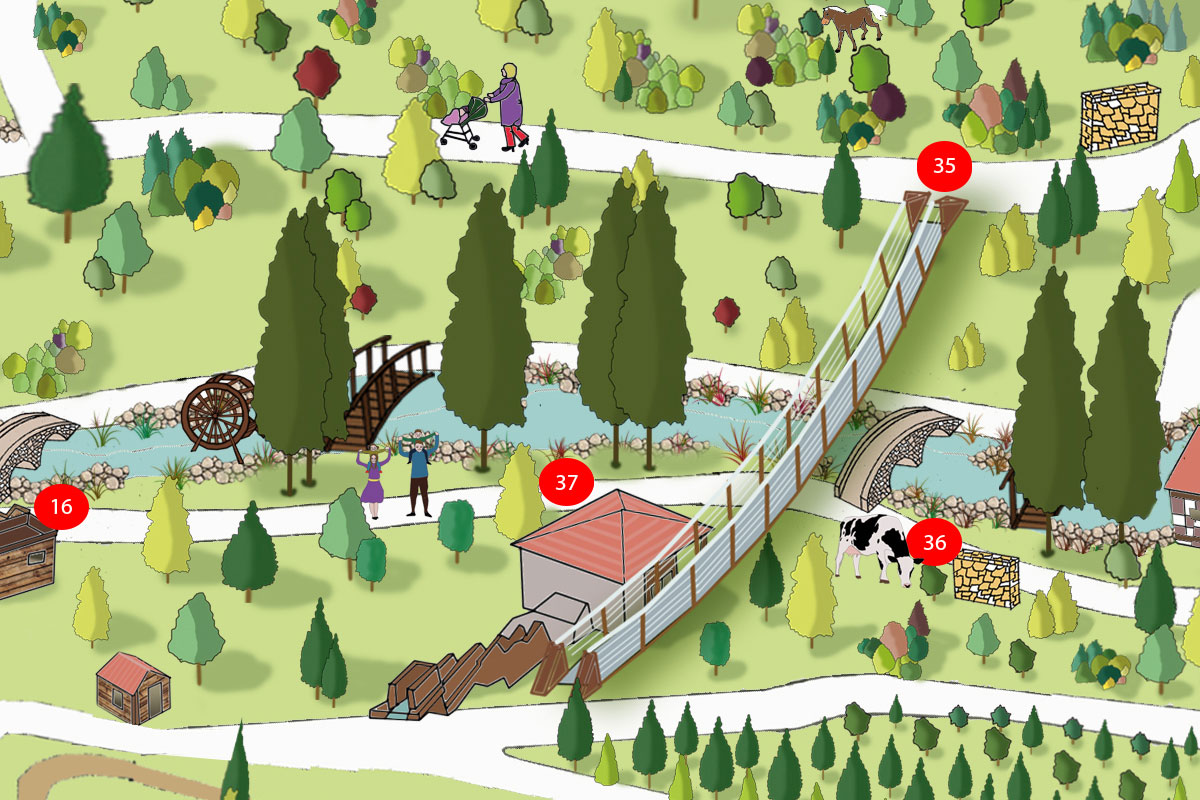 35

16

37

36